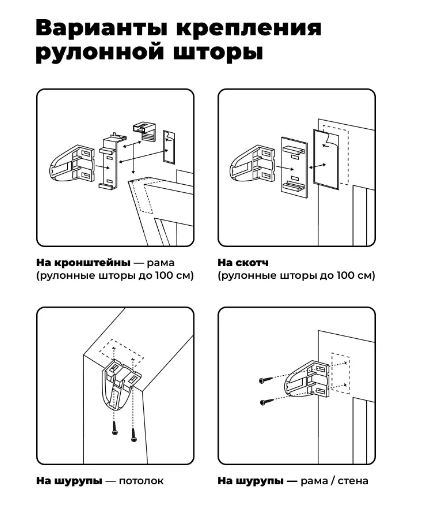 Варианты крепления рулонной шторы

На кронштейны — рама (рулонные шторы до 100 см)

На скотч (рулонные шторы до 100 см)

На шурупы — потолок

На шурупы — рама / стена